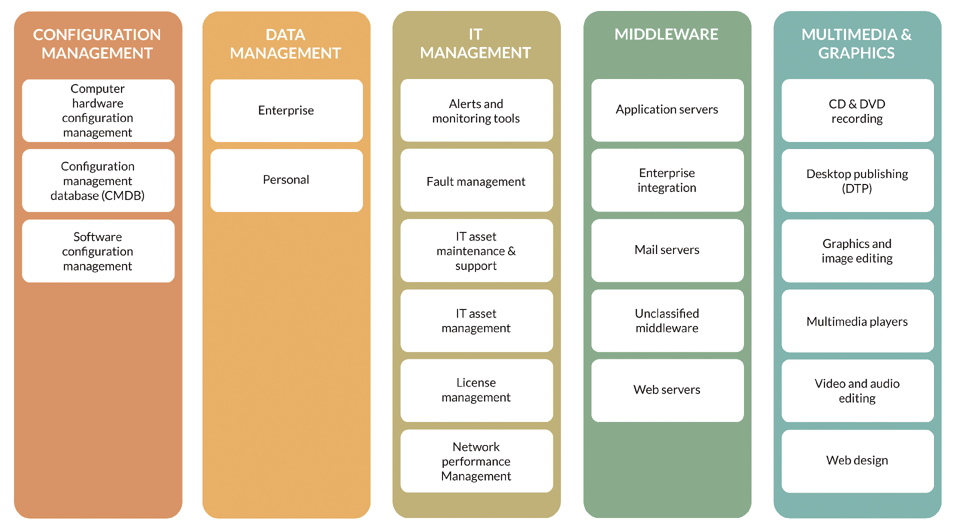 CONFIGURATION MANAGEMENT

Computer hardware configuration management

Configuration management database (CMDB)

Software configuration management

DATA MANAGEMENT

Enterprise

Personal

IT MANAGEMENT

Alerts and monitoring tools

Fault management

IT asset maintenance & support

IT asset management

License management

Network performance Management

MIDDLEWARE

Application servers

Enterprise integration

Mail servers

Unclassified middleware

Web servers

MULTIMEDIA & GRAPHICS

CD & DVD recording

Desktop publishing (DTP)

Graphics and image editing

Multimedia players

Video and audio editing

Web design